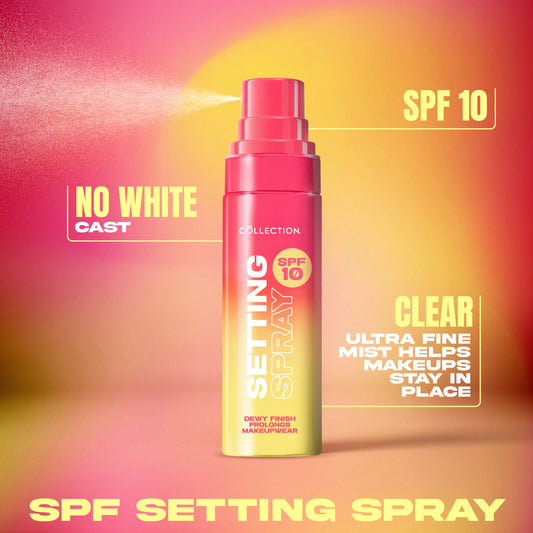 SPF 10

NO WHITE
CAST

COLLECTION.

SETTING SPRAY

SPF 10

DEWY FINISH
PROLONGS
MAKEUPWEAR

CLEAR
ULTRA FINE MIST HELPS MAKEUPS STAY IN PLACE

SPF SETTING SPRAY