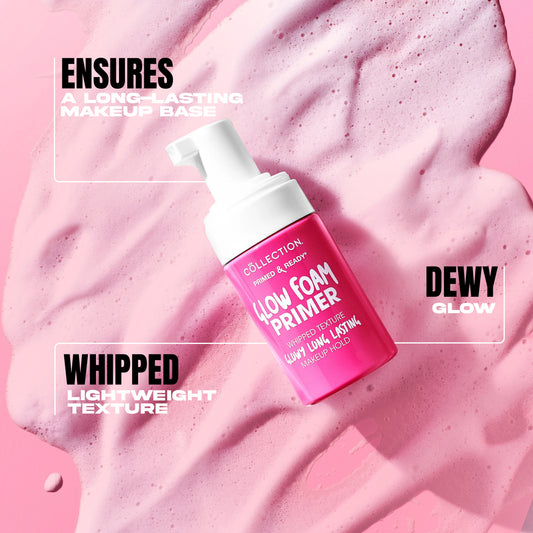 ENSURES
A LONG-LASTING MAKEUP BASE

COLLECTION
PRIMED & READY®
GLOW FOAM PRIMER
WHIPPED TEXTURE
GLOWY LONG LASTING
MAKEUP HOLD

DEWY
GLOW

WHIPPED
LIGHTWEIGHT TEXTURE